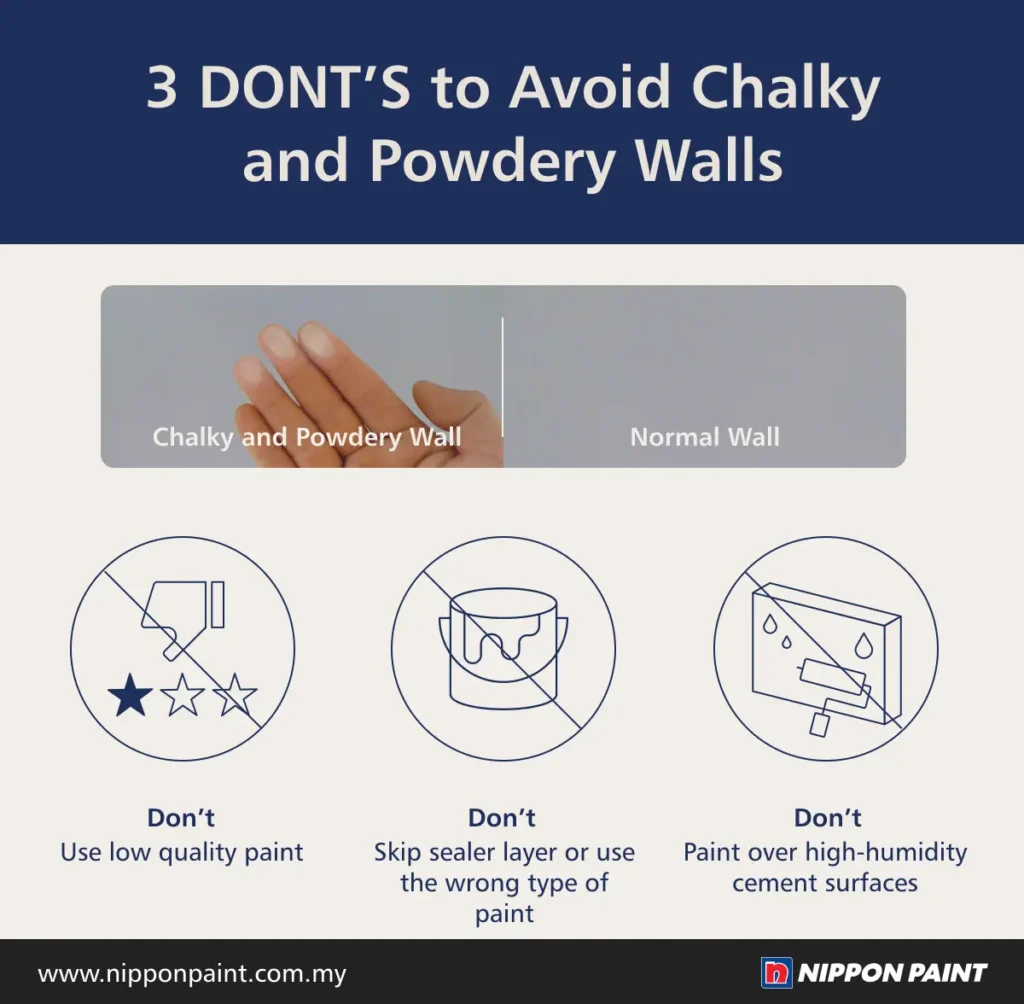 3 DONT'S to Avoid Chalky and Powdery Walls

Chalky and Powdery Wall

Normal Wall

Don't
Use low quality paint

Don't
Skip sealer layer or use the wrong type of paint

Don't
Paint over high-humidity cement surfaces

www.nipponpaint.com.my

NIPPON PAINT