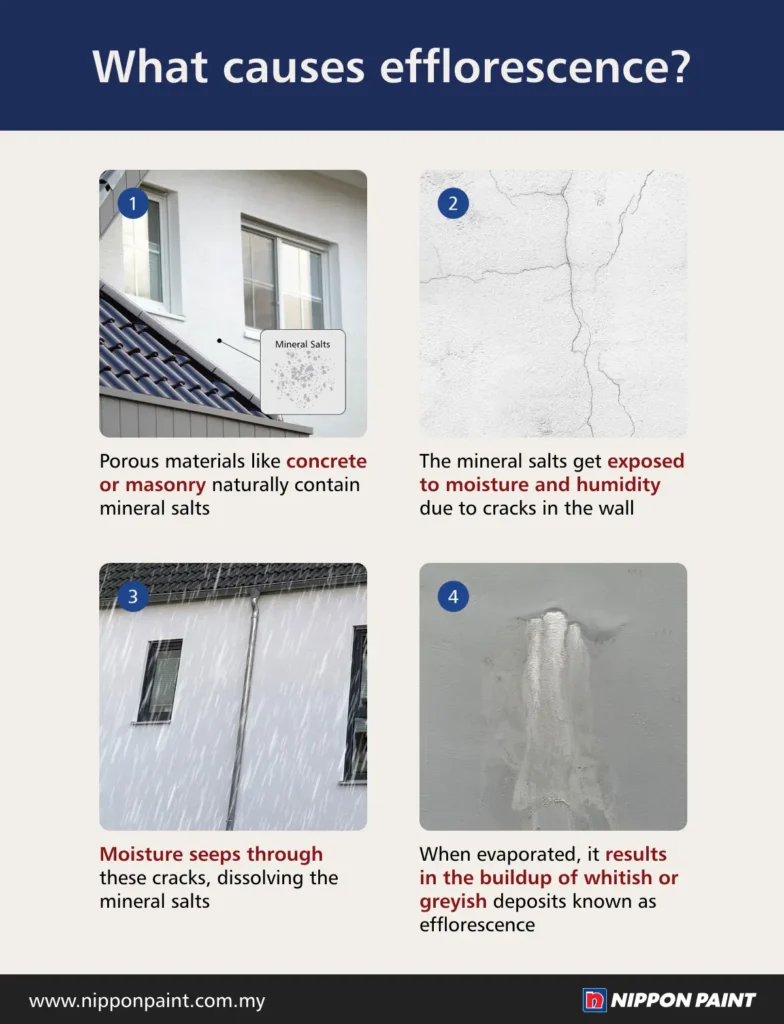 What causes efflorescence?

1

Mineral Salts

Porous materials like concrete or masonry naturally contain mineral salts

2

The mineral salts get exposed to moisture and humidity due to cracks in the wall

3

Moisture seeps through these cracks, dissolving the mineral salts

4

When evaporated, it results in the buildup of whitish or greyish deposits known as efflorescence

www.nipponpaint.com.my

NIPPON PAINT